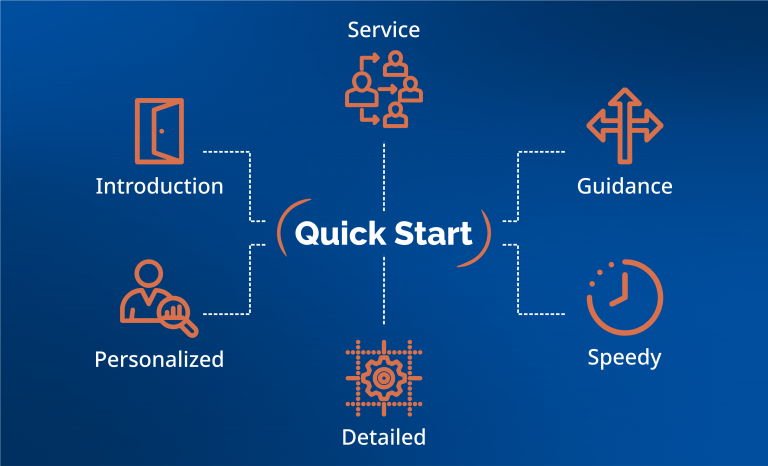 Service

Introduction

Guidance

Quick Start

Personalized

Speedy

Detailed