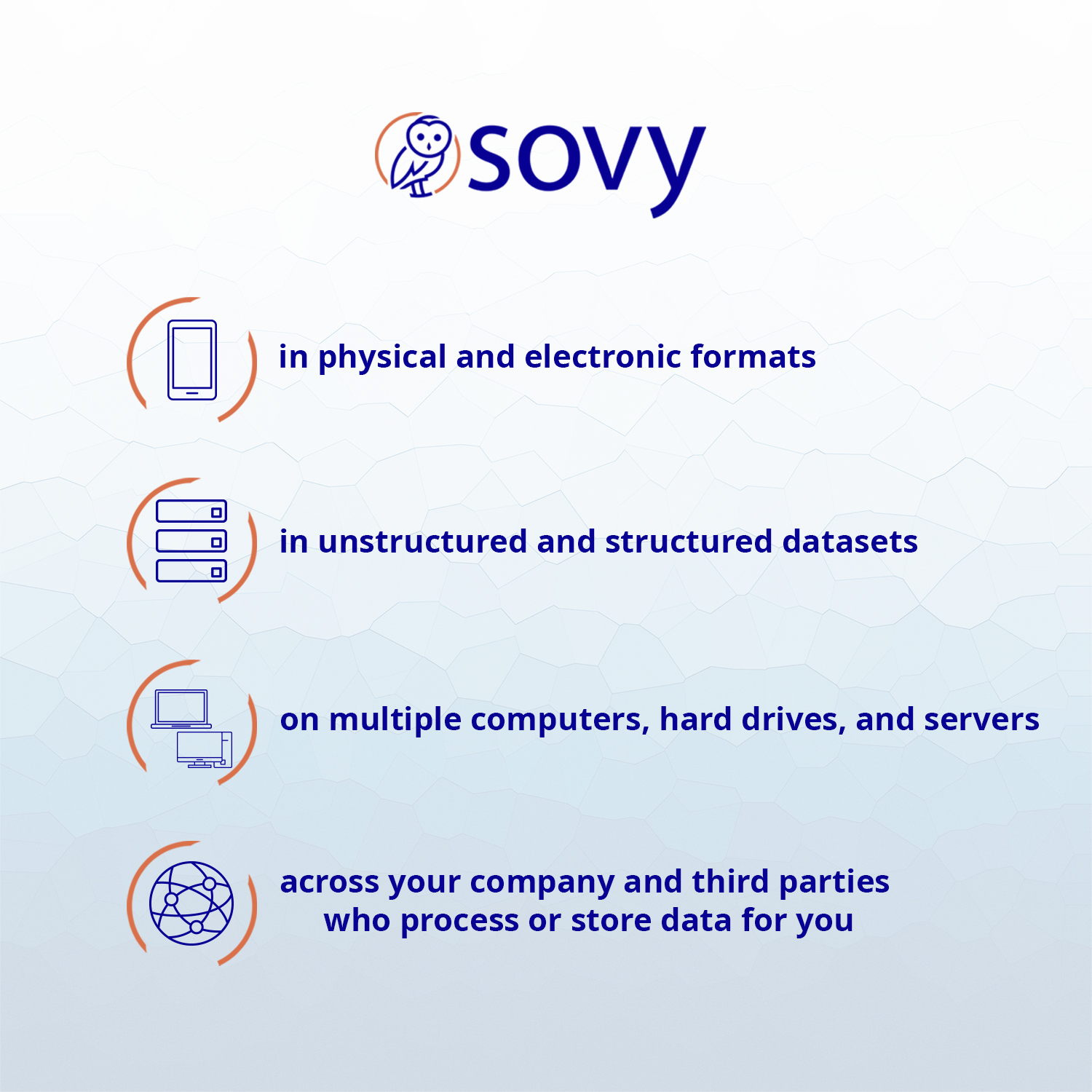 sovy

in physical and electronic formats

in unstructured and structured datasets

on multiple computers, hard drives, and servers

across your company and third parties who process or store data for you